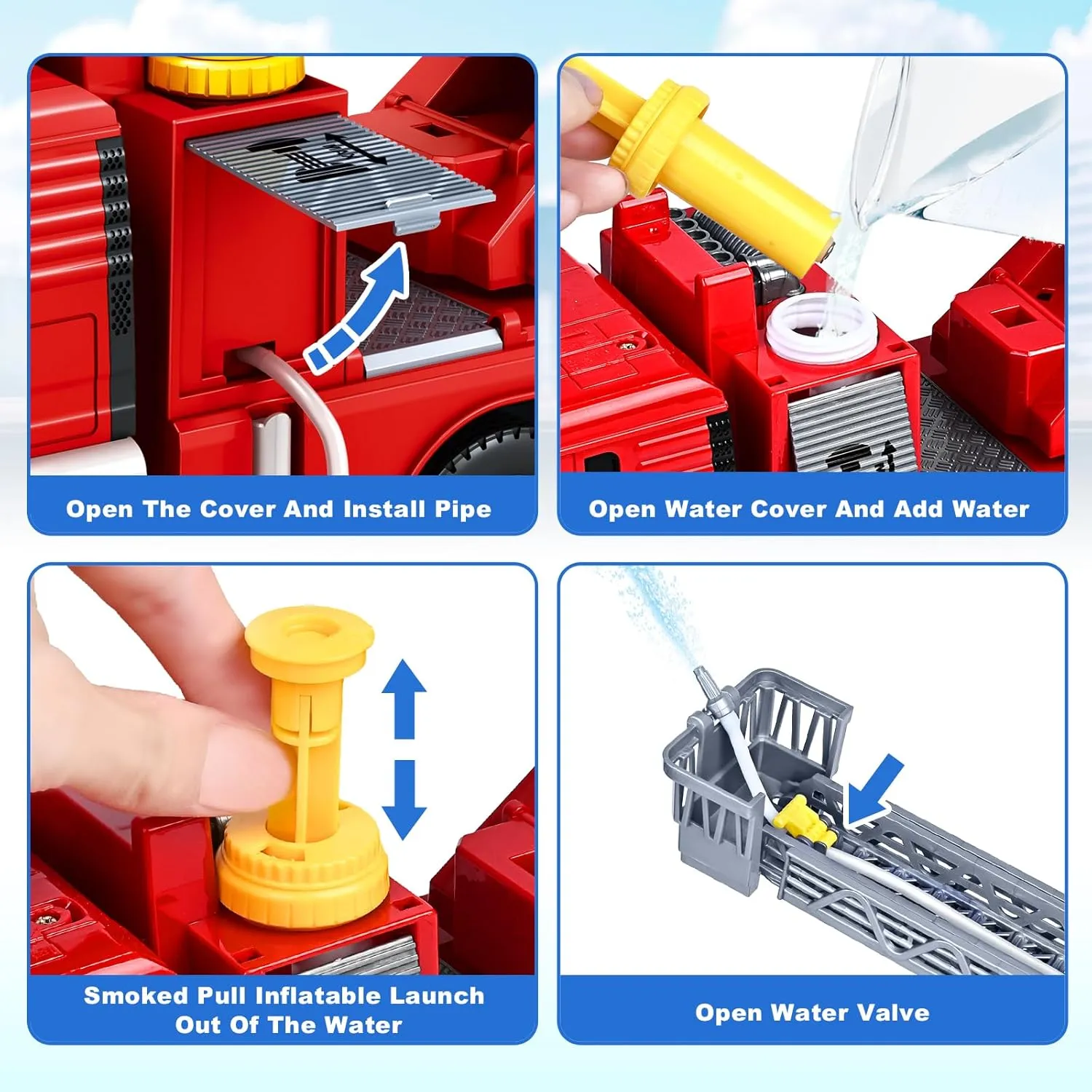 Open The Cover And Install Pipe

Open Water Cover And Add Water

Smoked Pull Inflatable Launch Out Of The Water

Open Water Valve