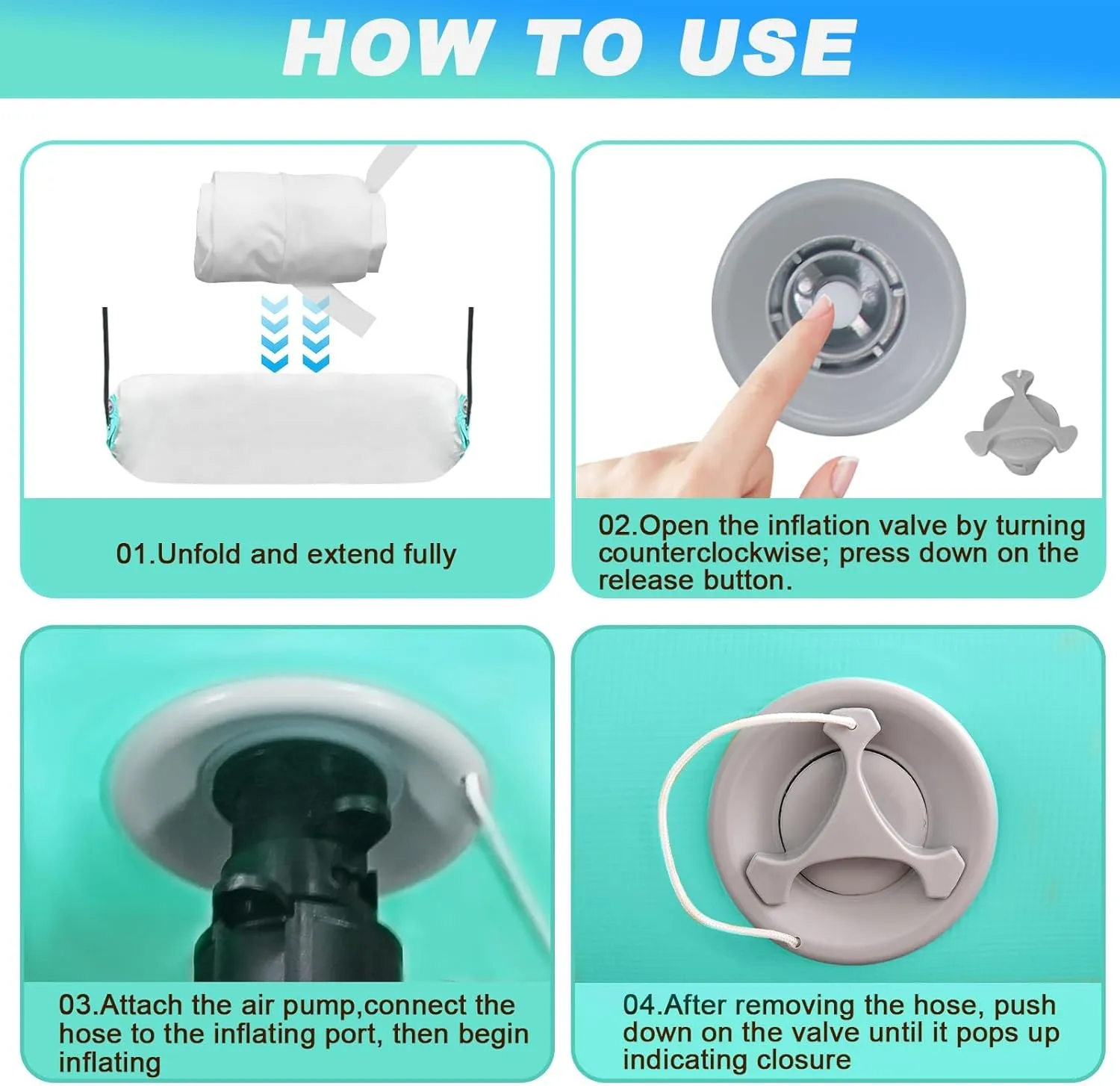 HOW TO USE

01.Unfold and extend fully

02.Open the inflation valve by turning counterclockwise; press down on the release button.

03.Attach the air pump,connect the hose to the inflating port, then begin inflating

04.After removing the hose, push down on the valve until it pops up indicating closure